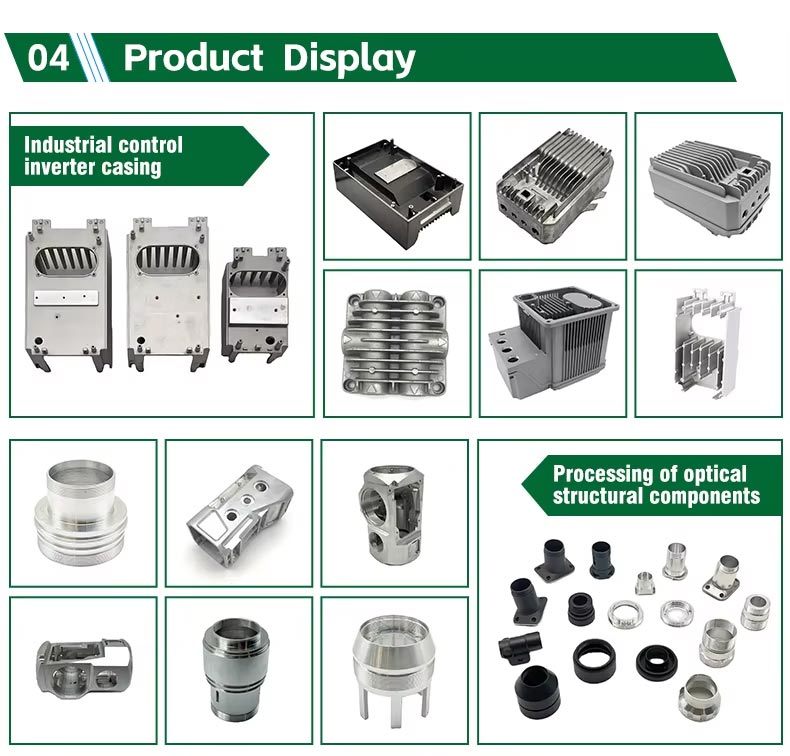 04 Product Display

Industrial control inverter casing

Processing of optical structural components